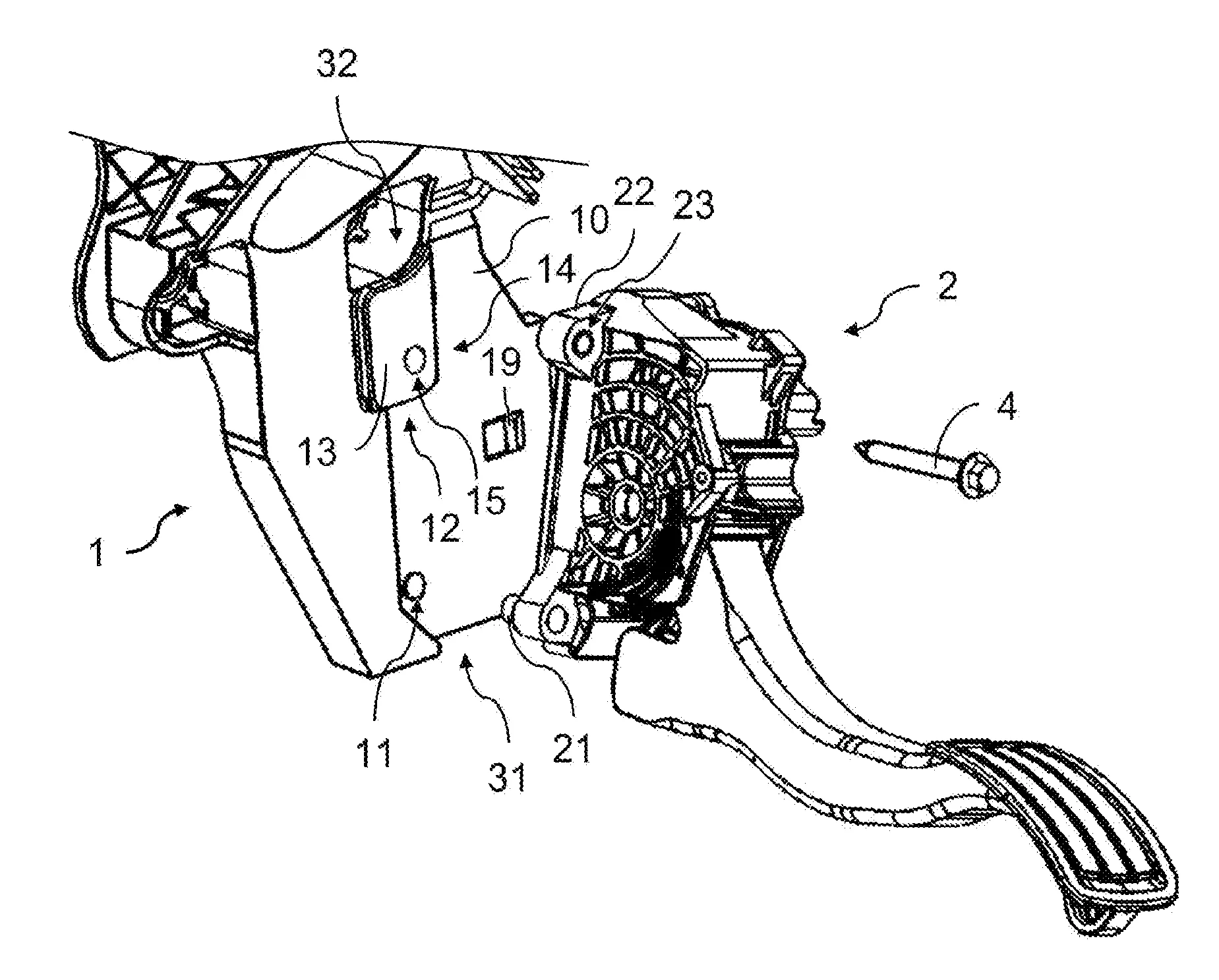 32
10
22
23
14
2
19
4
13
15
12
1
11
31
21